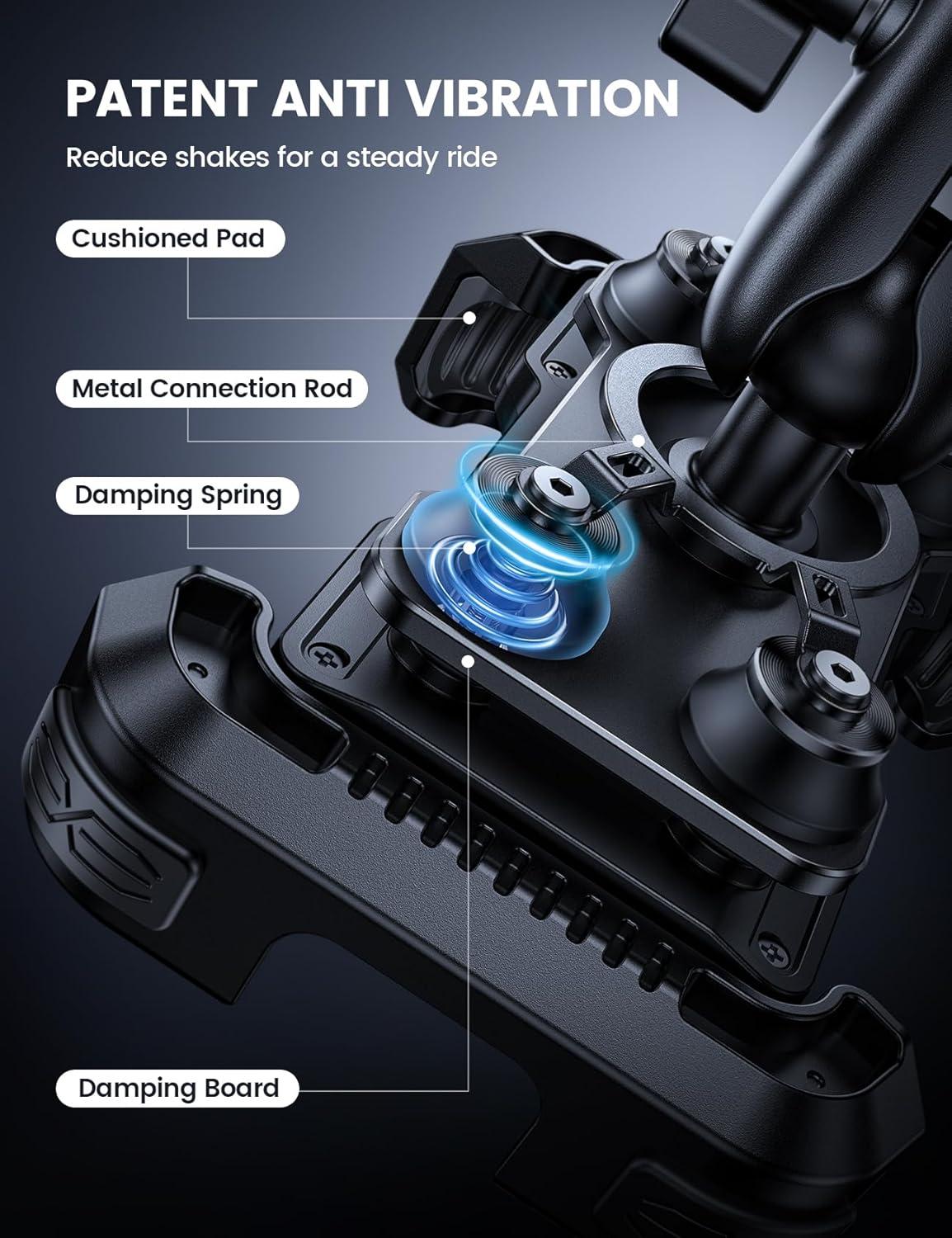 PATENT ANTI VIBRATION

Reduce shakes for a steady ride

Cushioned Pad

Metal Connection Rod

Damping Spring

Damping Board