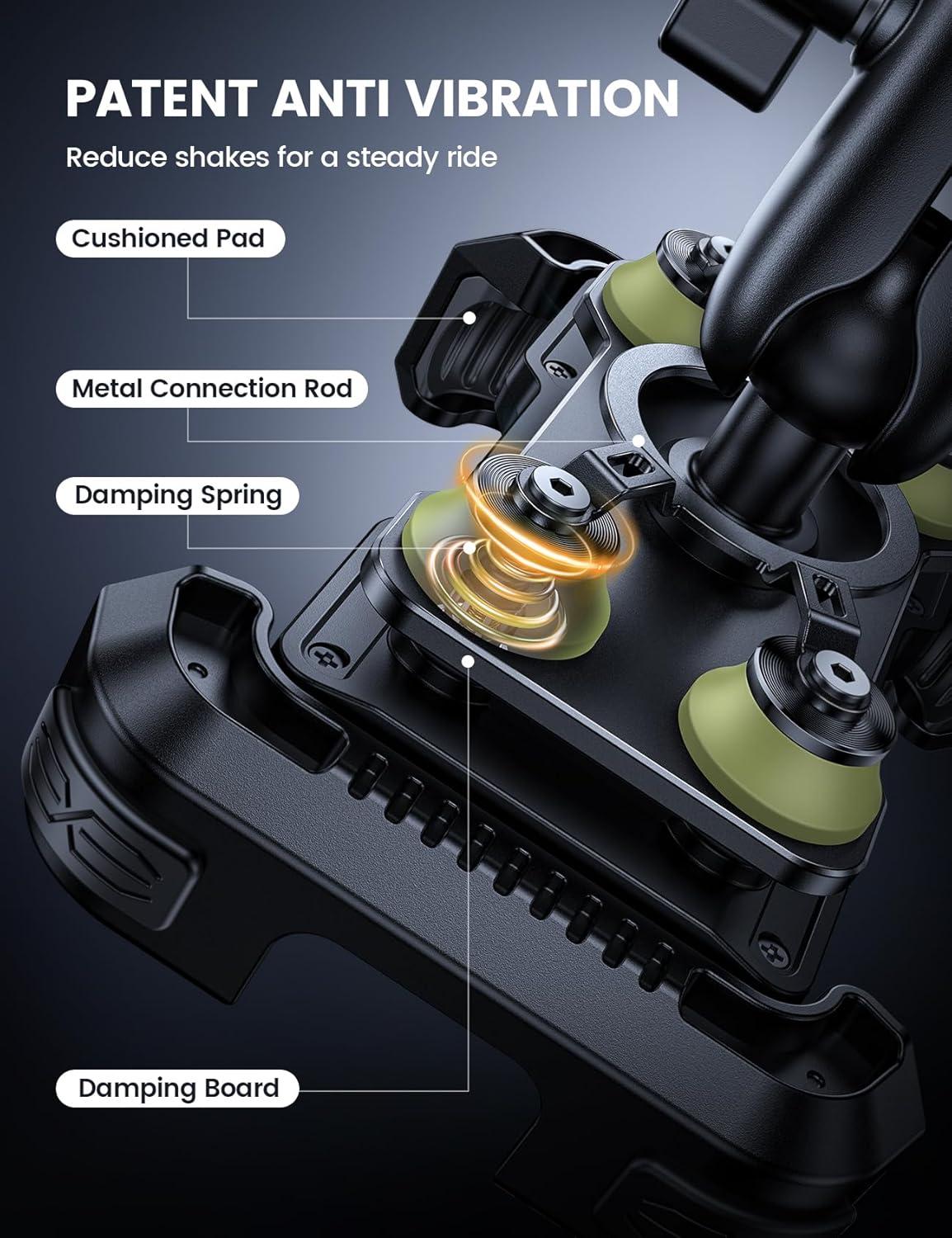 PATENT ANTI VIBRATION

Reduce shakes for a steady ride

Cushioned Pad

Metal Connection Rod

Damping Spring

Damping Board