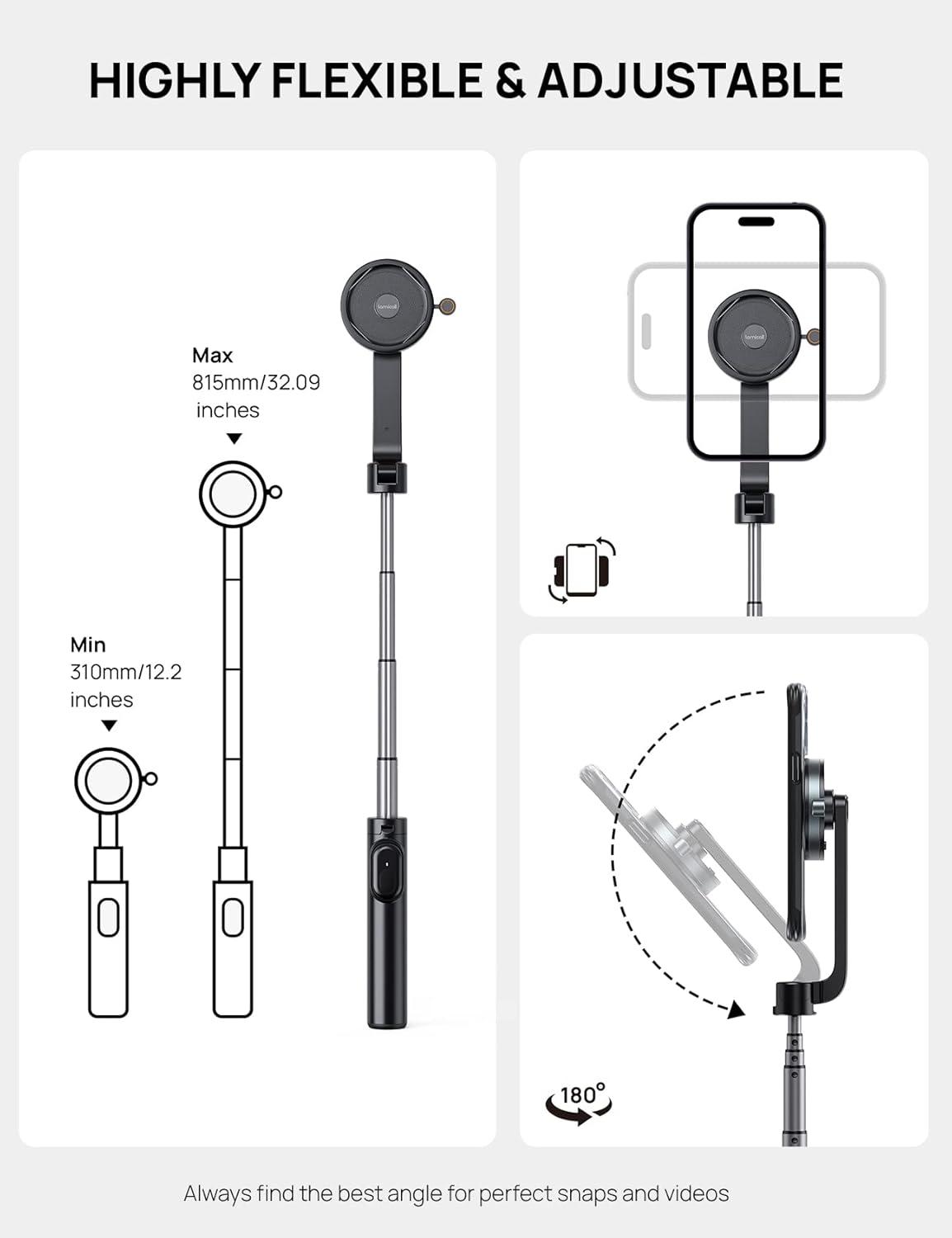 HIGHLY FLEXIBLE & ADJUSTABLE

Max
815mm/32.09 inches

Min
310mm/12.2 inches

lamicall

lamicall

180°

Always find the best angle for perfect snaps and videos