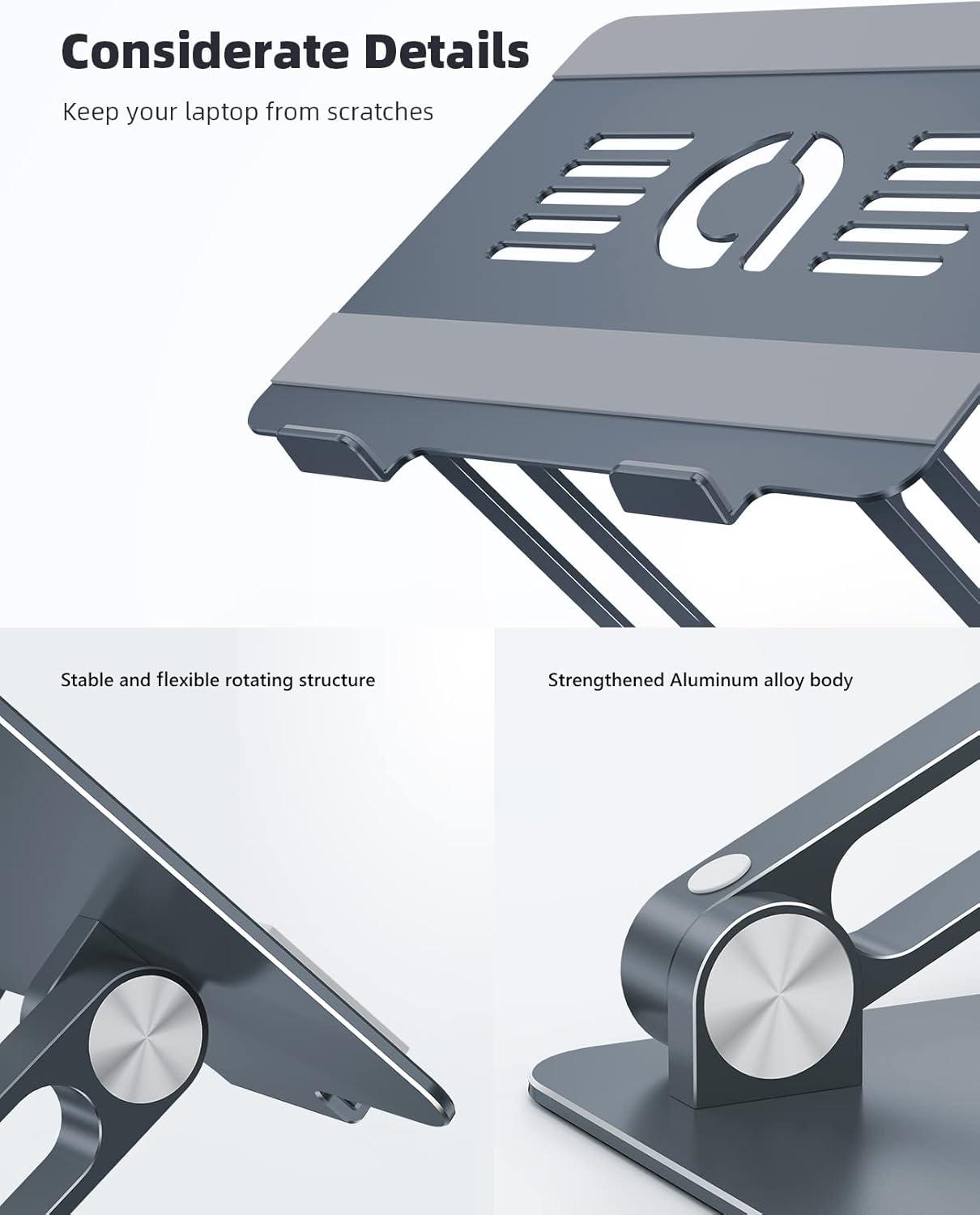 Considerate Details

Keep your laptop from scratches

Stable and flexible rotating structure

Strengthened Aluminum alloy body